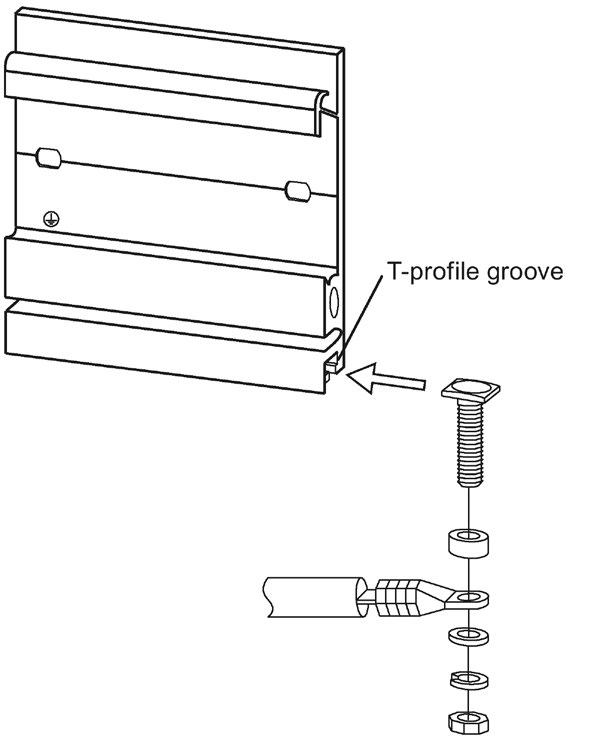 T-profile groove